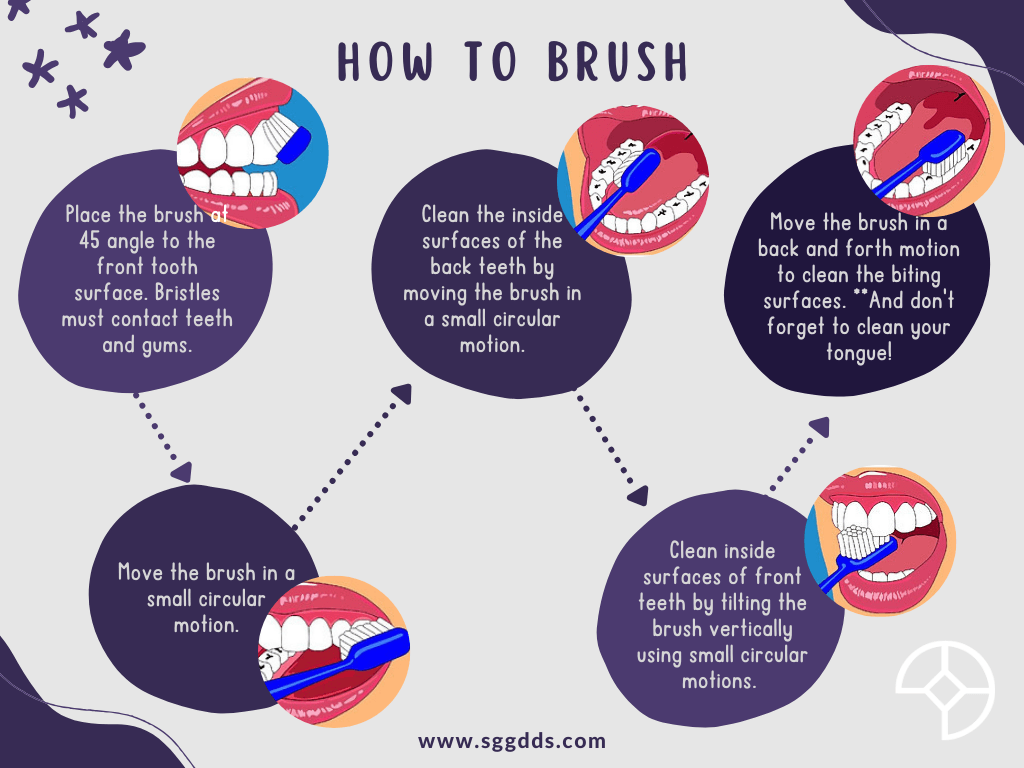 HOW TO BRUSH

Place the brush at 45 angle to the front tooth surface. Bristles must contact teeth and gums.

Move the brush in a small circular motion.

Clean the inside surfaces of the back teeth by moving the brush in a small circular motion.

Clean inside surfaces of front teeth by tilting the brush vertically using small circular motions.

Move the brush in a back and forth motion to clean the biting surfaces. **And don't forget to clean your tongue!

www.sggdds.com